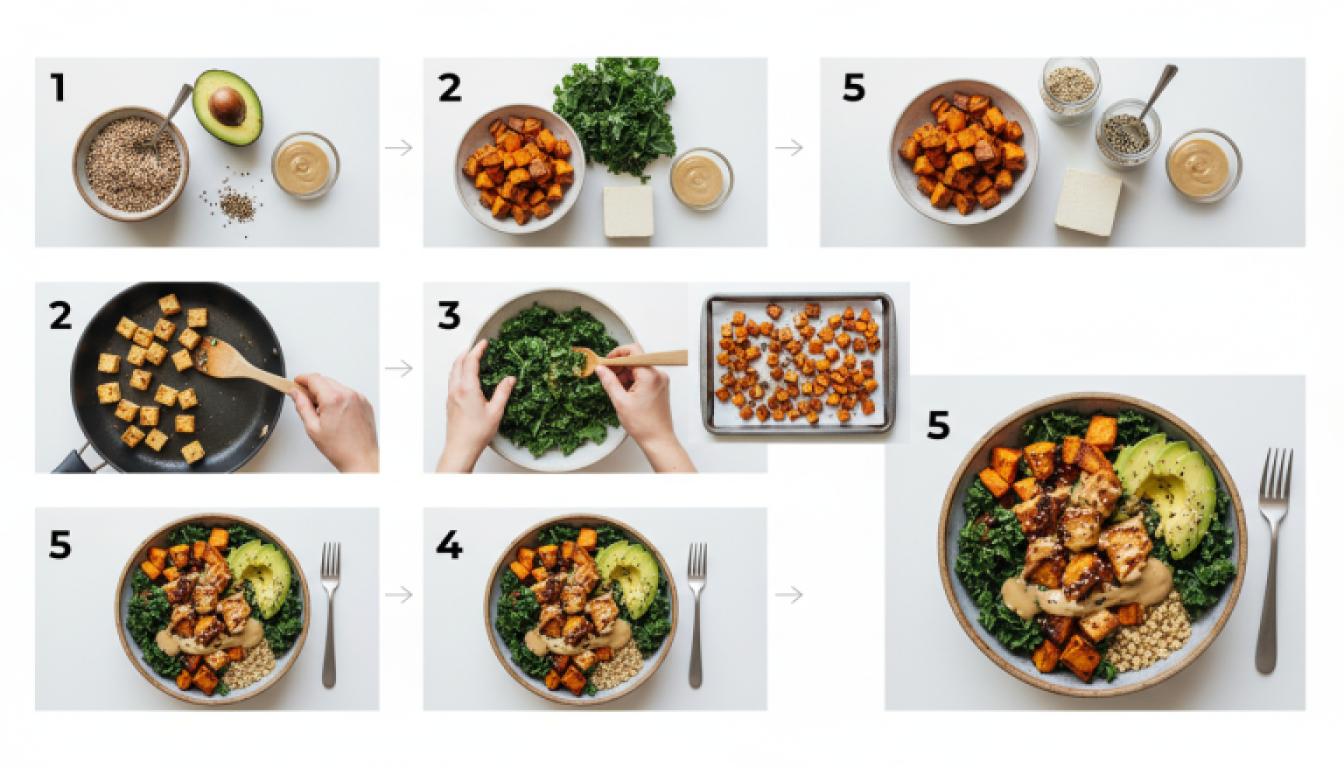 1

2

5

2

3

5

5

4